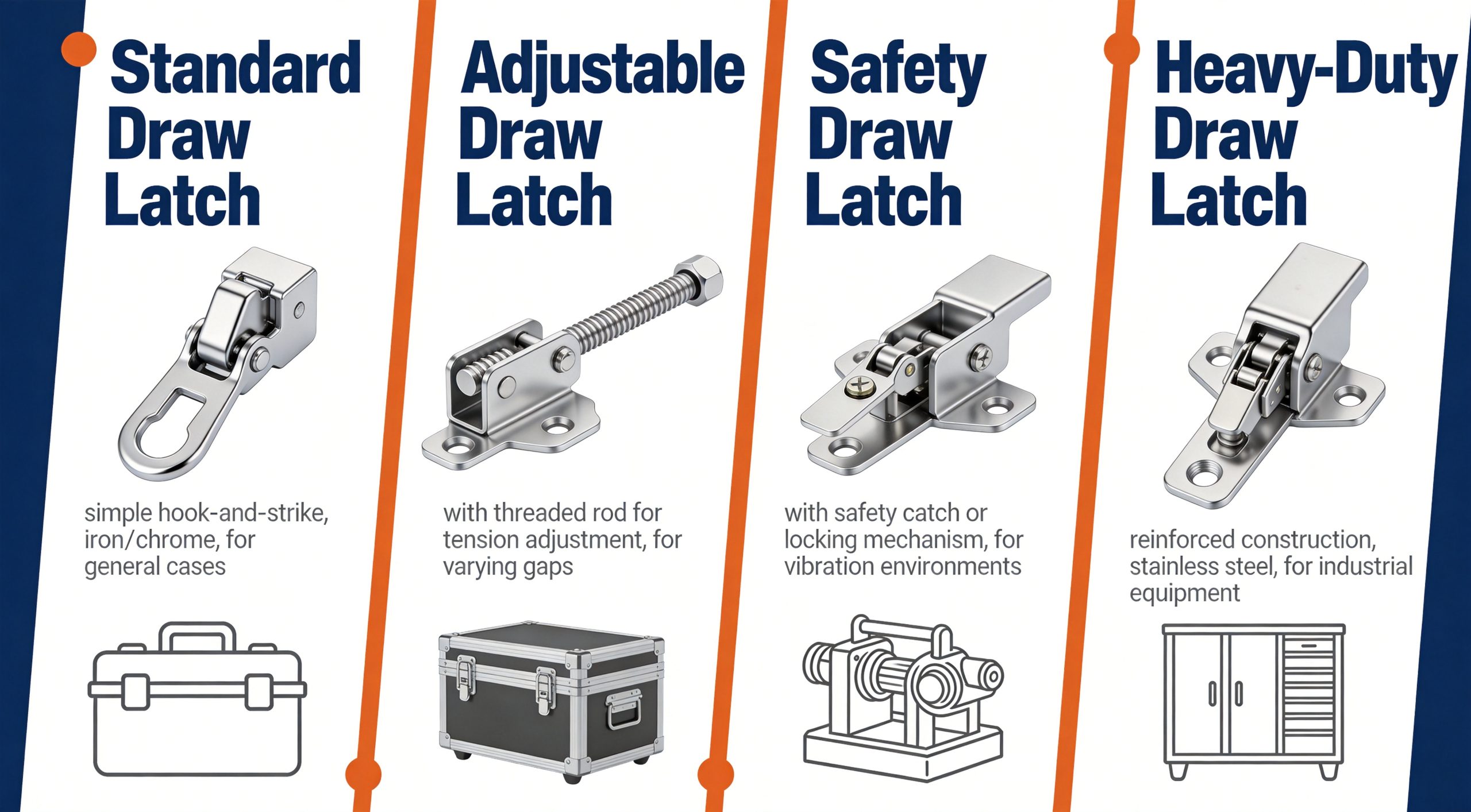 Standard Draw Latch

simple hook-and-strike, iron/chrome, for general cases

Adjustable Draw Latch

with threaded rod for tension adjustment, for varying gaps

Safety Draw Latch

with safety catch or locking mechanism, for vibration environments

Heavy-Duty Draw Latch

reinforced construction, stainless steel, for industrial equipment