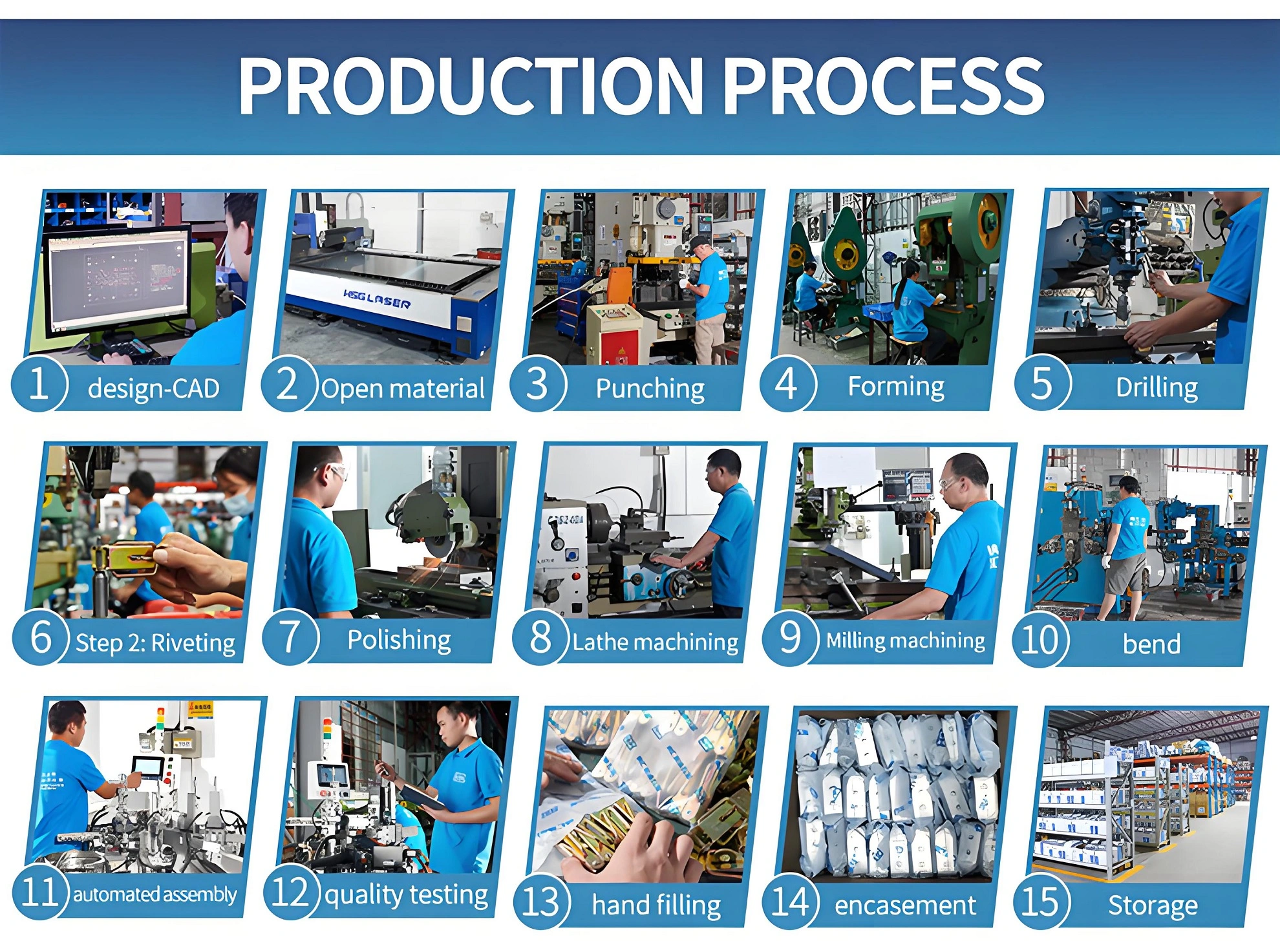 PRODUCTION PROCESS

HSG LASER

1 design-CAD

2 Open material

3 Punching

4 Forming

5 Drilling

6 Step 2: Riveting

7 Polishing

8 Lathe machining

9 Milling machining

10 bend

11 automated assembly

12 quality testing

13 hand filling

14 encasement

15 Storage