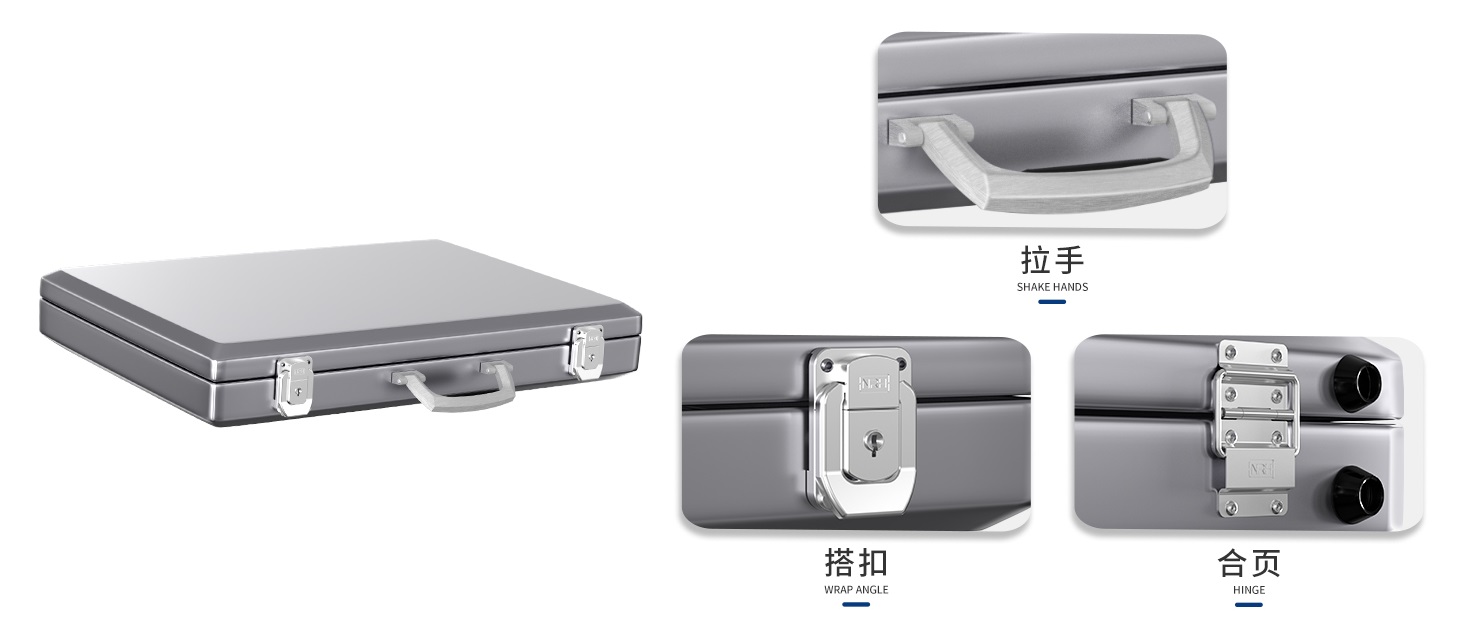 拉手
SHAKE HANDS

搭扣
WRAP ANGLE

合页
HINGE