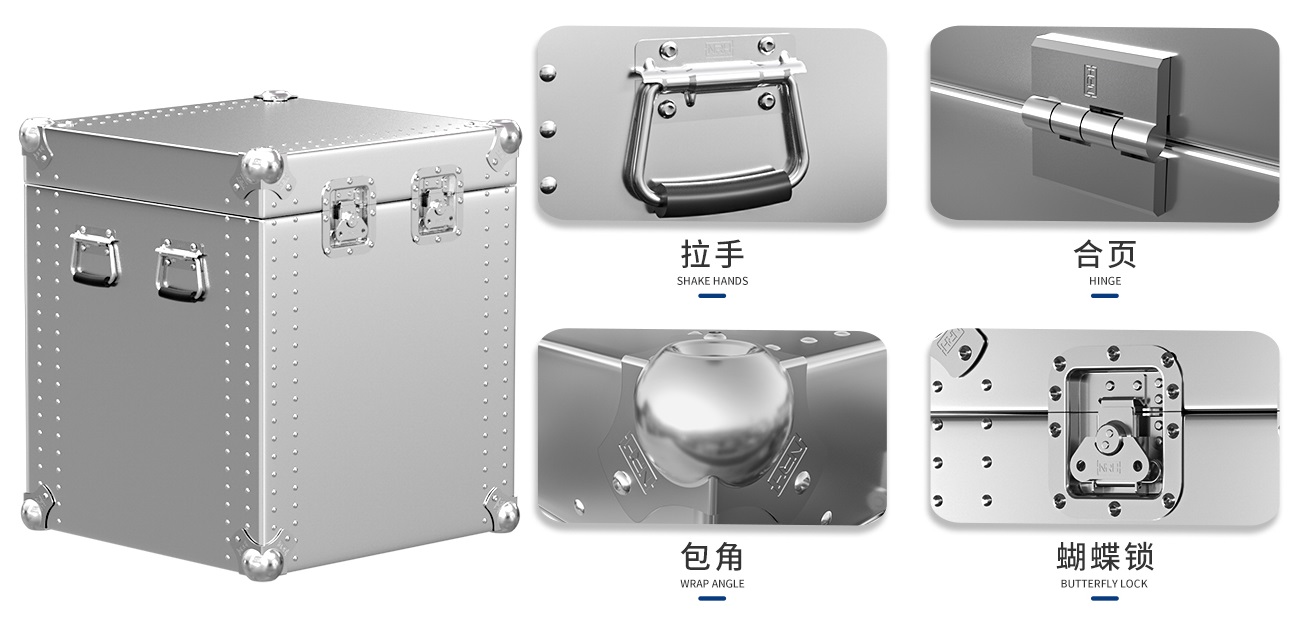 拉手
SHAKE HANDS

合页
HINGE

包角
WRAP ANGLE

蝴蝶锁
BUTTERFLY LOCK